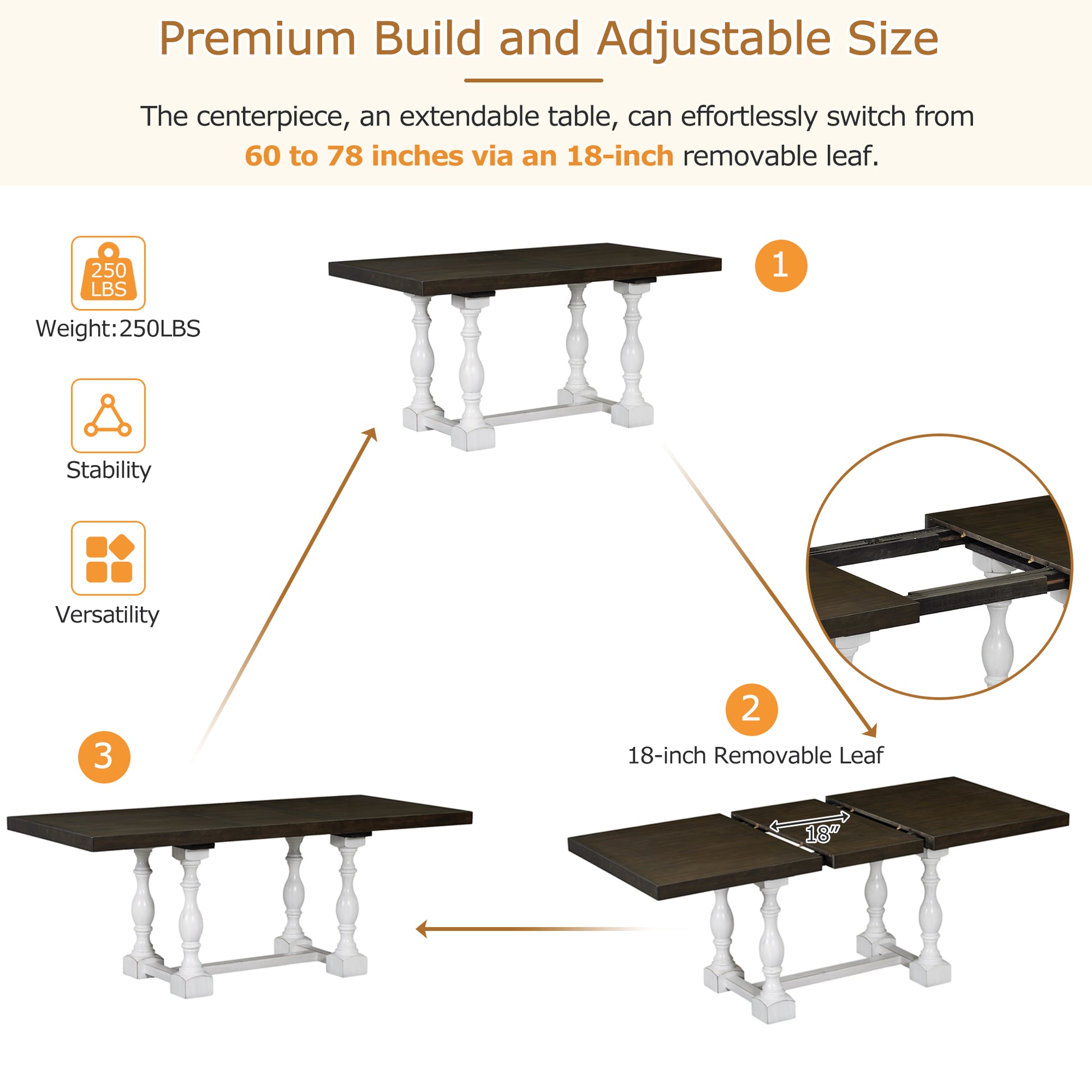 Premium Build and Adjustable Size

The centerpiece, an extendable table, can effortlessly switch from 60 to 78 inches via an 18-inch removable leaf.

250 LBS

Weight:250LBS

Stability

Versatility

1

2

18-inch Removable Leaf

18"

3